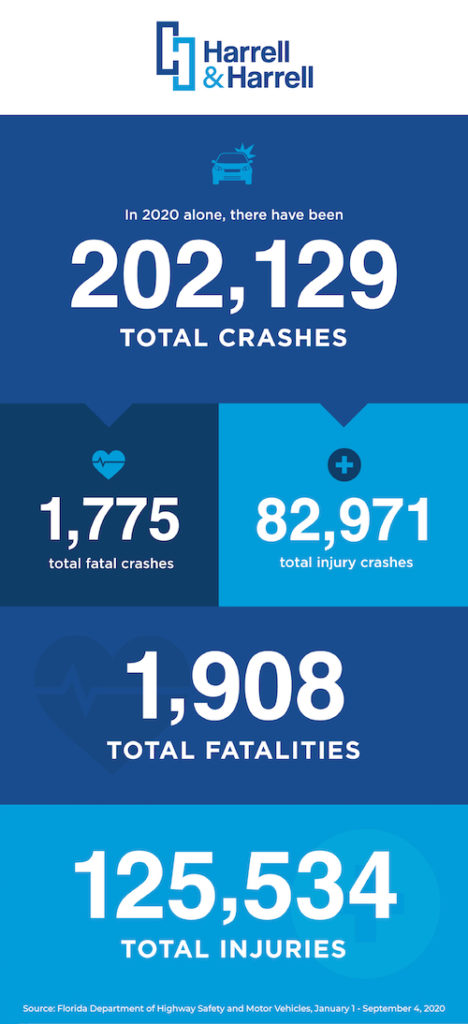 Harrell & Harrell

In 2020 alone, there have been

202,129

TOTAL CRASHES

1,775

total fatal crashes

82,971

total injury crashes

1,908

TOTAL FATALITIES

125,534

TOTAL INJURIES

Source: Florida Department of Highway Safety and Motor Vehicles, January 1 - September 4, 2020